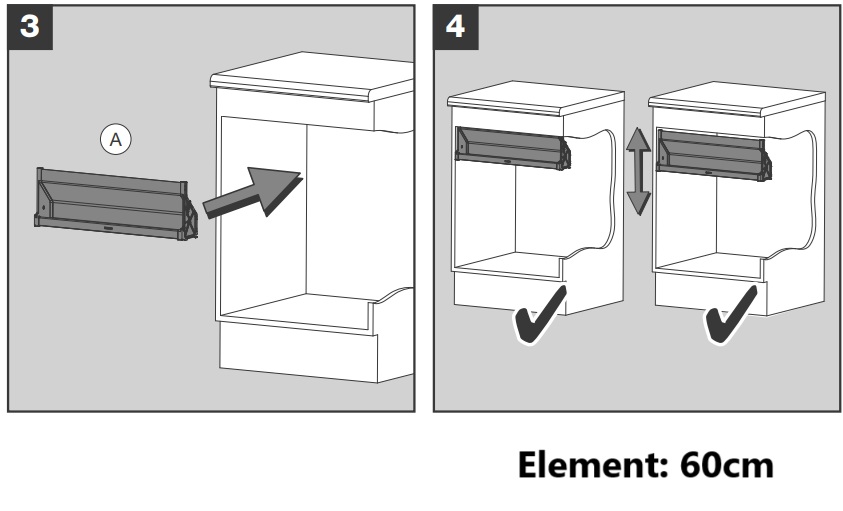 3

A

4

Element: 60cm